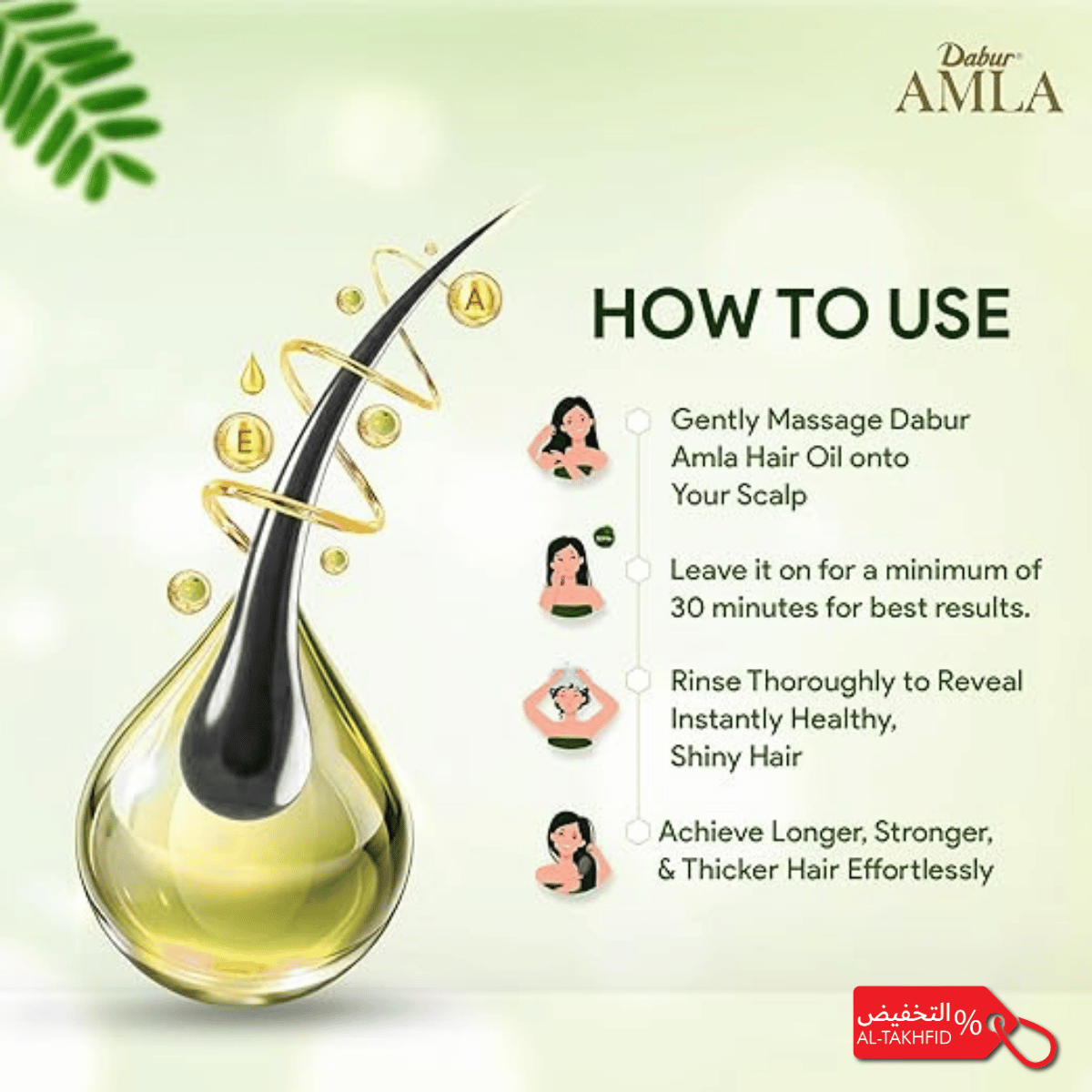 Dabur
AMLA

A
E

HOW TO USE

Gently Massage Dabur Amla Hair Oil onto Your Scalp

Leave it on for a minimum of 30 minutes for best results.

Rinse Thoroughly to Reveal Instantly Healthy, Shiny Hair

Achieve Longer, Stronger, & Thicker Hair Effortlessly

التخفيض %
AL-TAKHFID